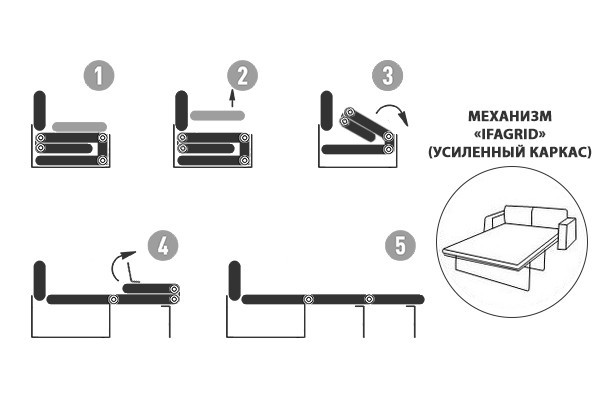 1

2

3

МЕХАНИЗМ «IFAGRID» (УСИЛЕННЫЙ КАРКАС)

4

5